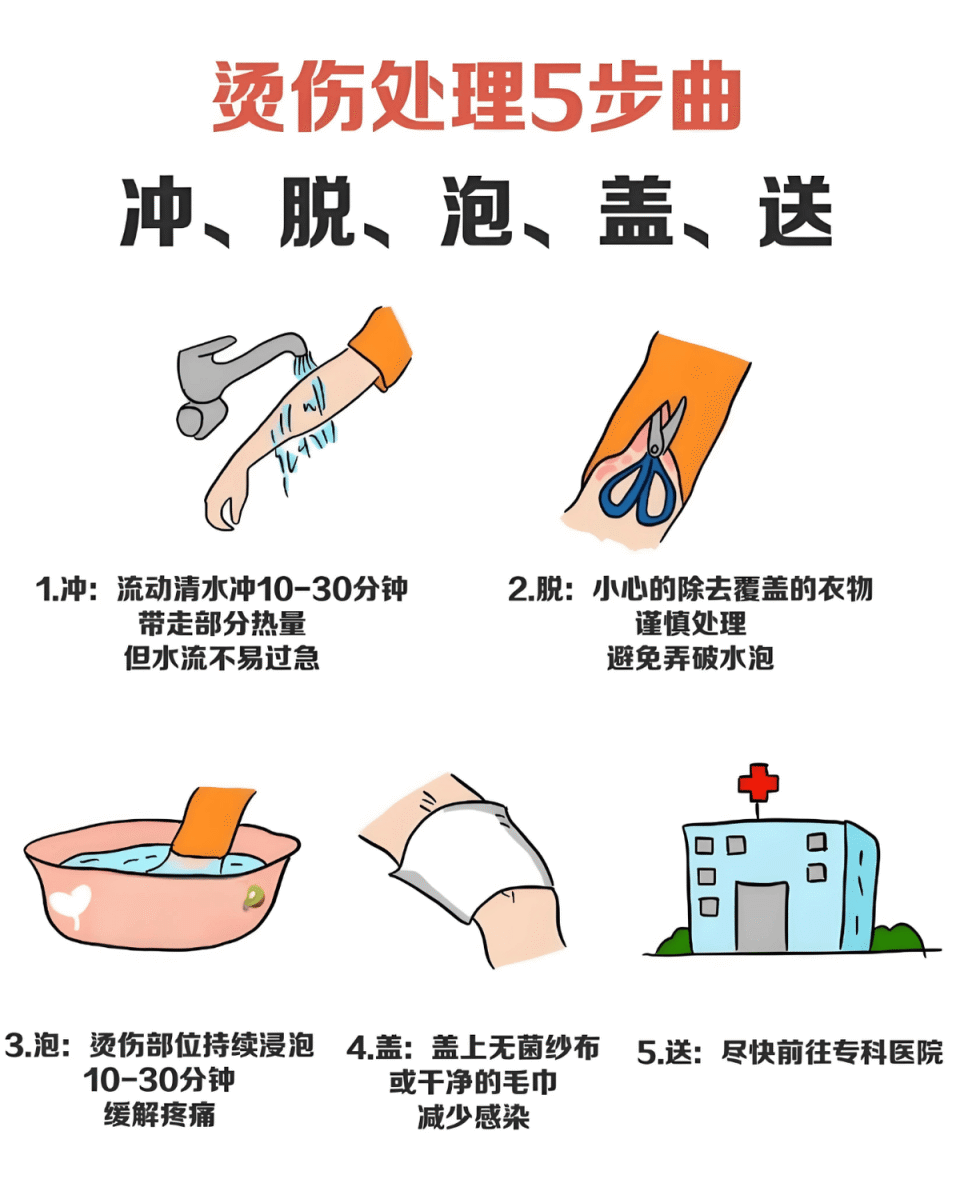 烫伤处理5步曲

冲、脱、泡、盖、送

1.冲：流动清水冲10-30分钟
带走部分热量
但水流不易过急

2.脱：小心的除去覆盖的衣物
谨慎处理
避免弄破水泡

3.泡：烫伤部位持续浸泡
10-30分钟
缓解疼痛

4.盖：盖上无菌纱布
或干净的毛巾
减少感染

5.送：尽快前往专科医院